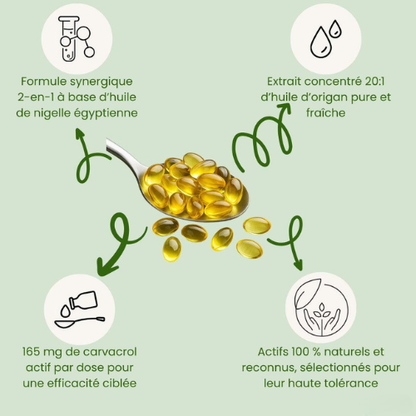 Formule synergique 2-en-1 à base d'huile de nigelle égyptienne

Extrait concentré 20:1 d'huile d'origan pure et fraîche

165 mg de carvacrol actif par dose pour une efficacité ciblée

Actifs 100 % naturels et reconnus, sélectionnés pour leur haute tolérance